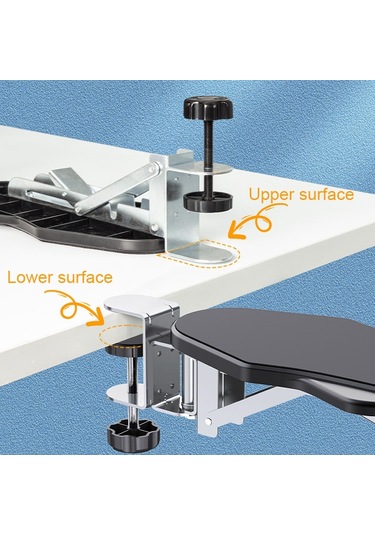 Upper surface

Lower surface