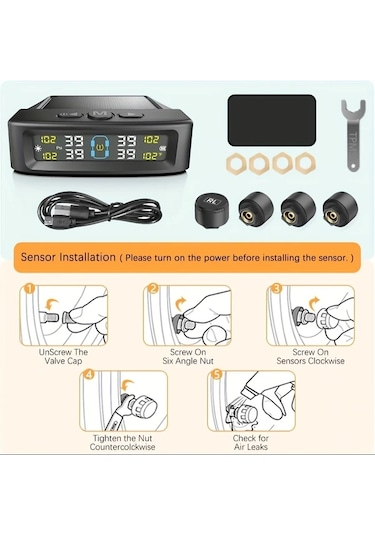 M

102 39 39 102
102 39 39 102

TPMS

RL

Sensor Installation ( Please turn on the power before installing the sensor. )

1
UnScrew The Valve Cap

2
Screw On Six Angle Nut

3
Screw On Sensors Clockwise

4
Tighten the Nut Countercolckwise

5
Check for Air Leaks