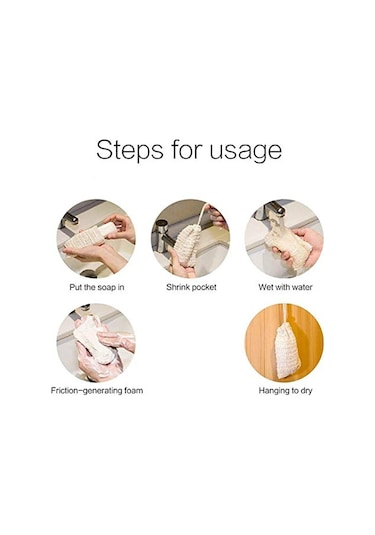 Steps for usage

Put the soap in

Shrink pocket

Wet with water

Friction-generating foam

Hanging to dry