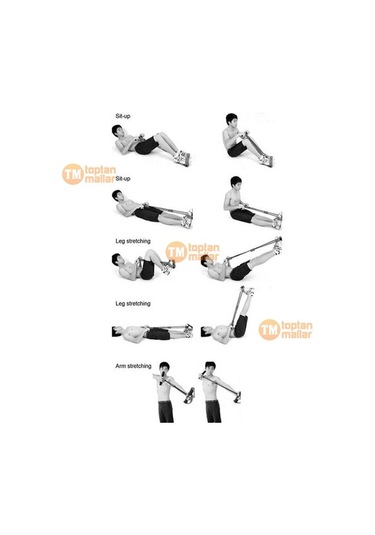 Sit-up

TM toptan mallar

Sit-up

Leg stretching

TM toptan mallar

Leg stretching

TM toptan mallar

Arm stretching