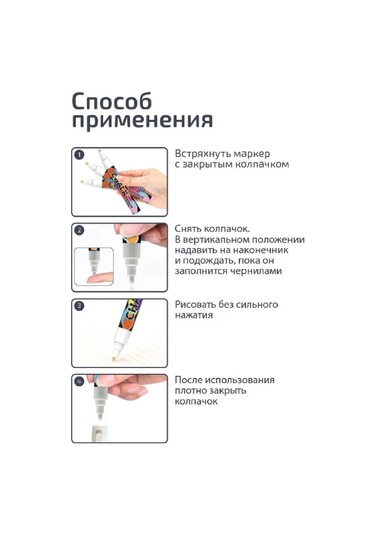 Способ применения

1

Встряхнуть маркер с закрытым колпачком

2

Снять колпачок. В вертикальном положении надавить на наконечник и подождать, пока он заполнится чернилами

3

Рисовать без сильного нажатия

4

После использования плотно закрыть колпачок