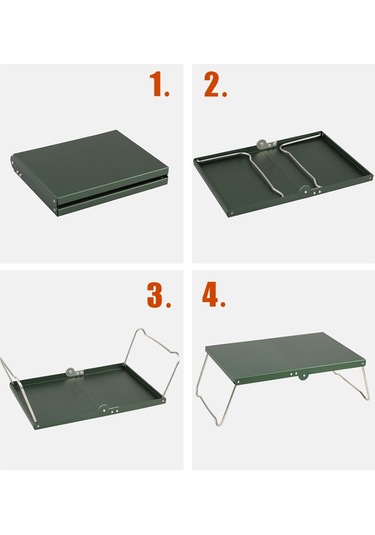 1.

2.

3.

4.