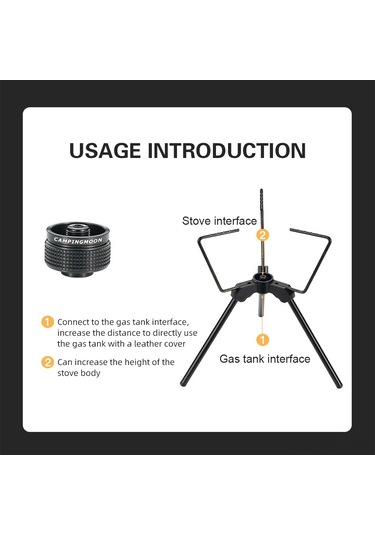 USAGE INTRODUCTION

CAMPINGMOON

Stove interface

2

1 Connect to the gas tank interface, increase the distance to directly use the gas tank with a leather cover

2 Can increase the height of the stove body

1

Gas tank interface