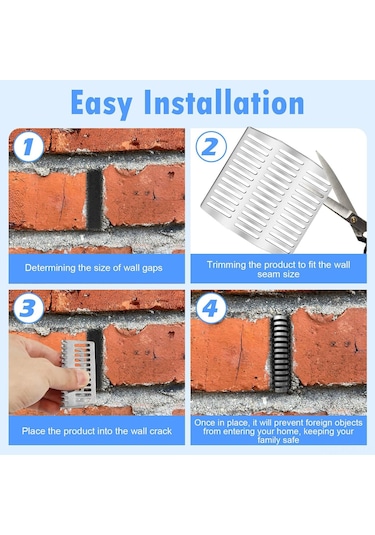 Easy Installation

1

Determining the size of wall gaps

2

Trimming the product to fit the wall seam size

3

Place the product into the wall crack

4

Once in place, it will prevent foreign objects from entering your home, keeping your family safe