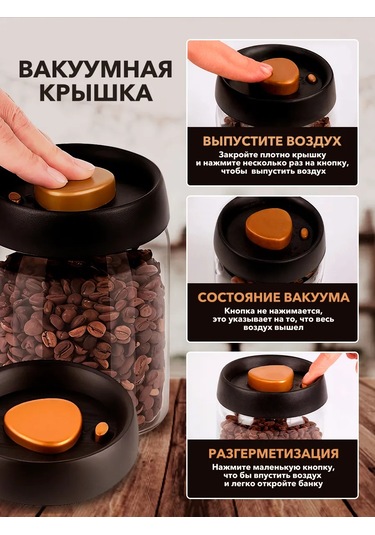 ВАКУУМНАЯ КРЫШКА

ВЫПУСТИТЕ ВОЗДУХ

Закройте плотно крышку и нажмите несколько раз на кнопку, чтобы выпустить воздух

СОСТОЯНИЕ ВАКУУМА

Кнопка не нажимается, это указывает на то, что весь воздух вышел

РАЗГЕРМЕТИЗАЦИЯ

Нажмите маленькую кнопку, что бы впустить воздух и легко откройте банку