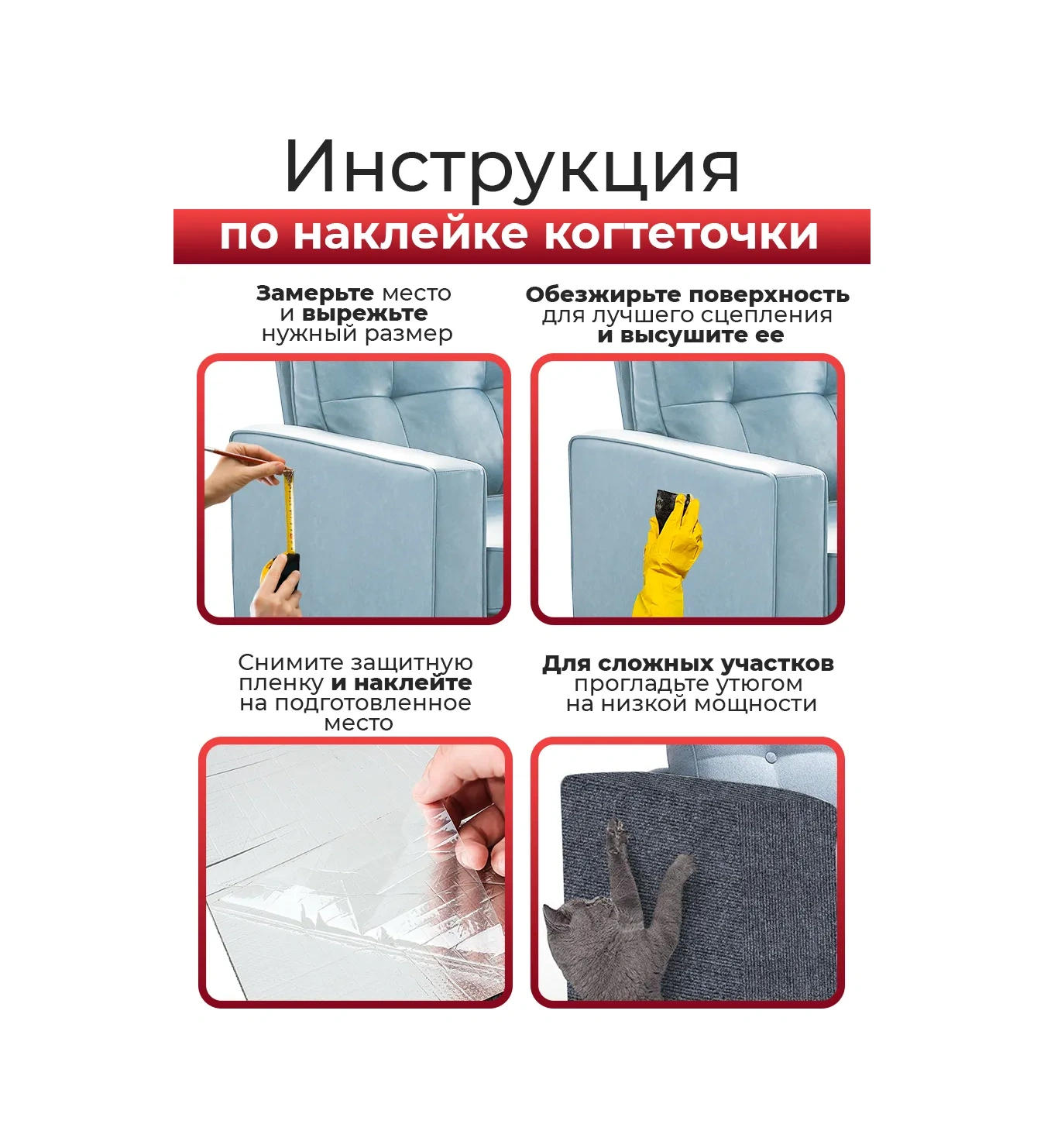 Инструкция
по наклейке когтеточки

Замерьте место и вырежьте нужный размер

Обезжирьте поверхность для лучшего сцепления и высушите ее

Снимите защитную пленку и наклейте на подготовленное место

Для сложных участков прогладьте утюгом на низкой мощности