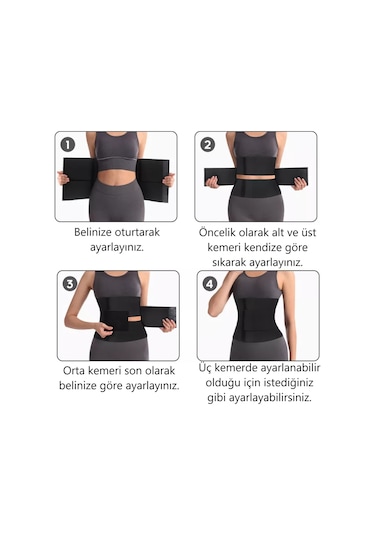 1

Belinize oturtarak ayarlayınız.

2

Öncelik olarak alt ve üst kemeri kendize göre sıkarak ayarlayınız.

3

Orta kemeri son olarak belinize göre ayarlayınız.

4

Üç kemerde ayarlanabilir olduğu için istediğiniz gibi ayarlayabilirsiniz.