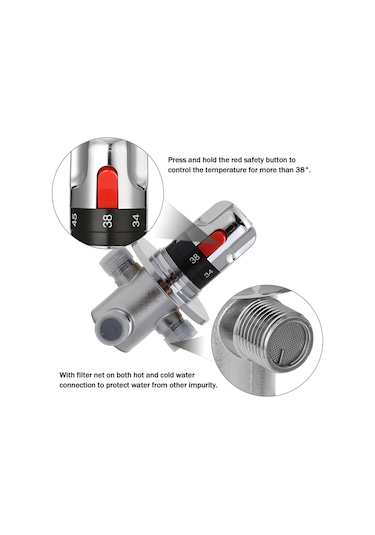 Press and hold the red safety button to control the temperature for more than 38°.

45 38 34

38 34

With filter net on both hot and cold water connection to protect water from other impurity.