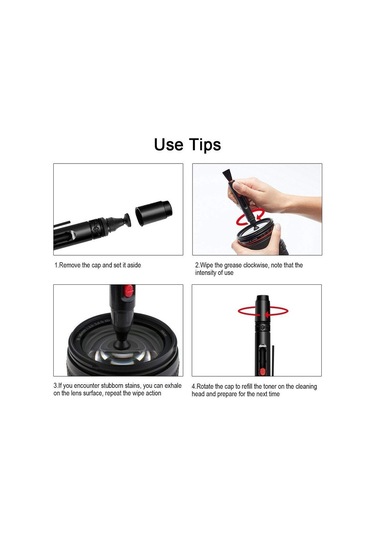 Use Tips

1.Remove the cap and set it aside

2.Wipe the grease clockwise, note that the intensity of use

3.If you encounter stubborn stains, you can exhale on the lens surface, repeat the wipe action

4.Rotate the cap to refill the toner on the cleaning head and prepare for the next time