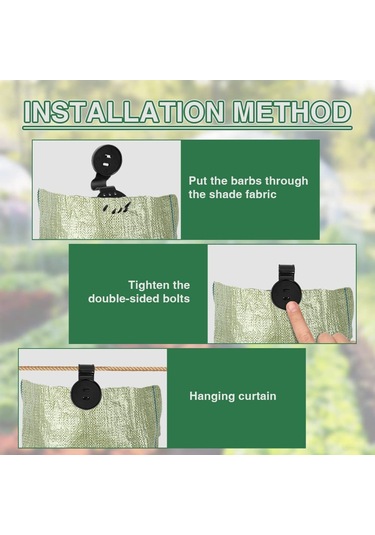 INSTALLATION METHOD

Put the barbs through the shade fabric

Tighten the double-sided bolts

Hanging curtain