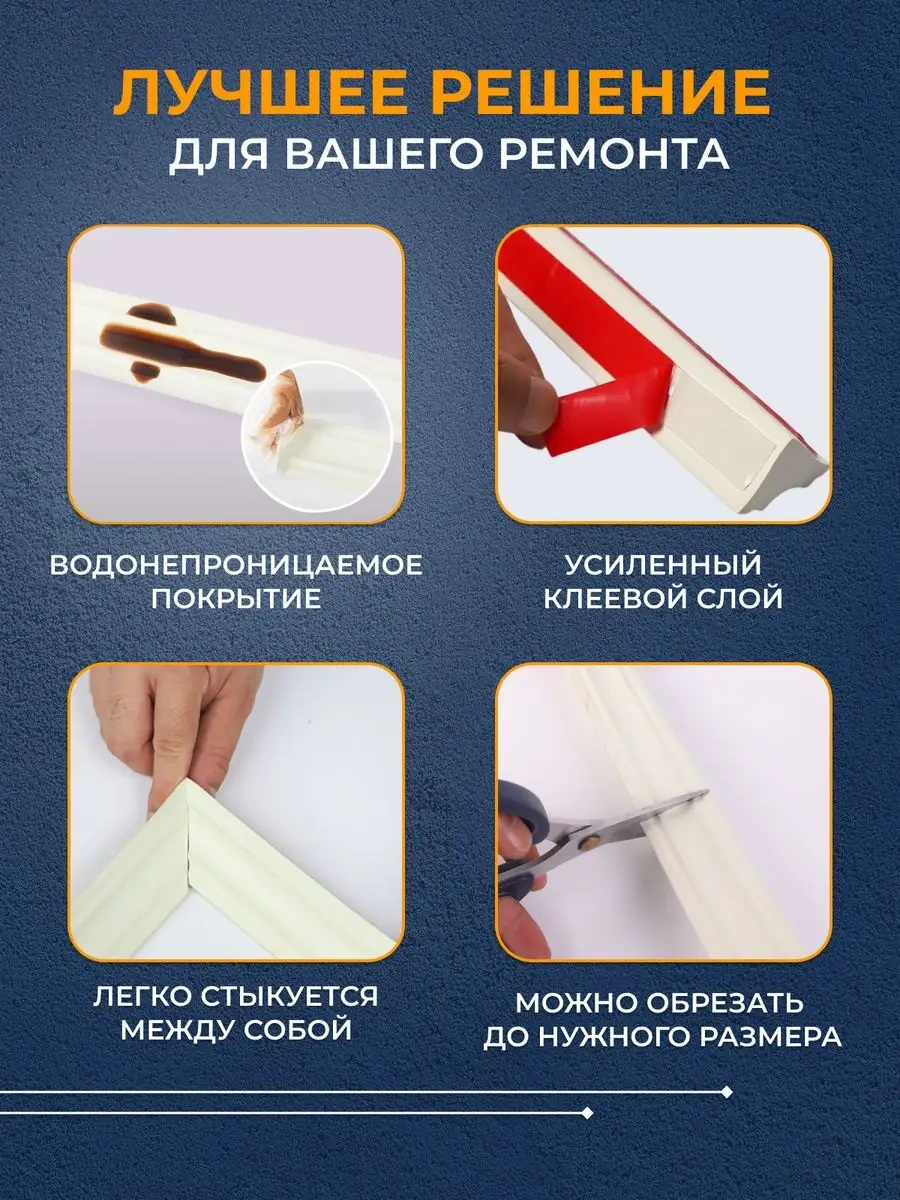 ЛУЧШЕЕ РЕШЕНИЕ
ДЛЯ ВАШЕГО РЕМОНТА

ВОДОНЕПРОНИЦАЕМОЕ ПОКРЫТИЕ

УСИЛЕННЫЙ КЛЕЕВОЙ СЛОЙ

ЛЕГКО СТЫКУЕТСЯ МЕЖДУ СОБОЙ

МОЖНО ОБРЕЗАТЬ ДО НУЖНОГО РАЗМЕРА