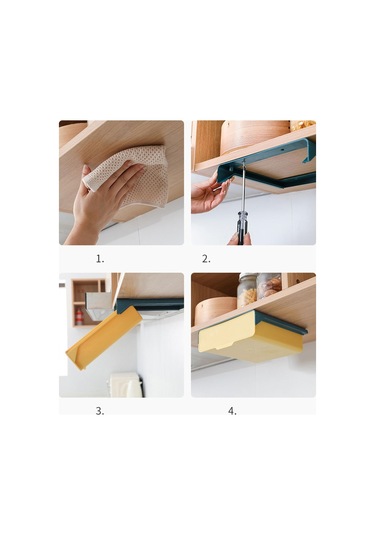 1.

2.

3.

4.