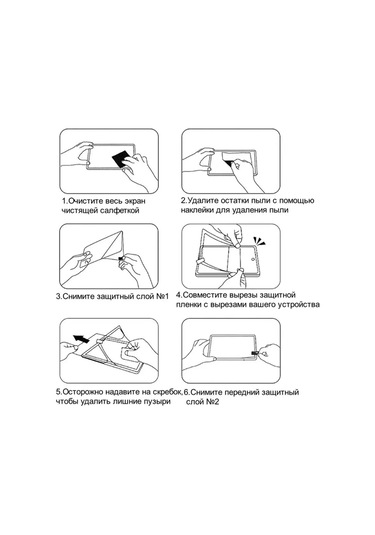 1.Очистите весь экран чистящей салфеткой

2.Удалите остатки пыли с помощью наклейки для удаления пыли

3.Снимите защитный слой №1

4.Совместите вырезы защитной пленки с вырезами вашего устройства

5.Осторожно надавите на скребок, чтобы удалить лишние пузыри

6.Снимите передний защитный слой №2