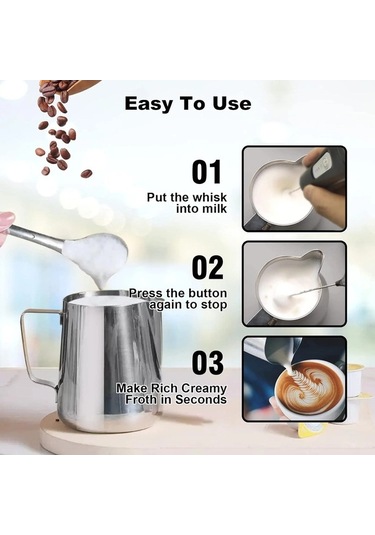 Easy To Use

01

Put the whisk into milk

02

Press the button again to stop

03

Make Rich Creamy Froth in Seconds