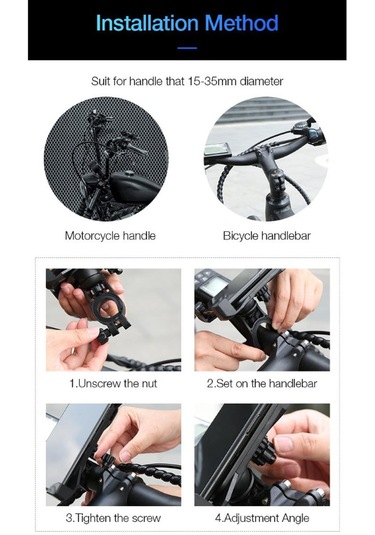 Installation Method

Suit for handle that 15-35mm diameter

Motorcycle handle

Bicycle handlebar

1.Unscrew the nut

2.Set on the handlebar

3.Tighten the screw

4.Adjustment Angle