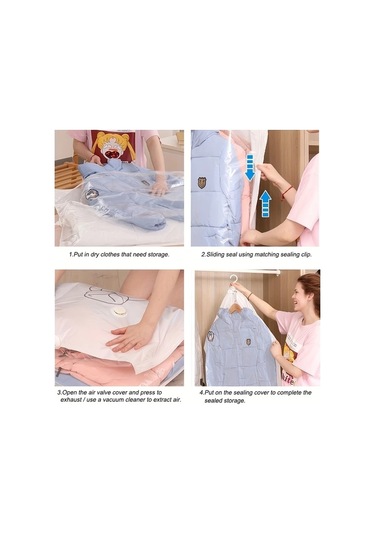 1.Put in dry clothes that need storage.

2.Sliding seal using matching sealing clip.

3.Open the air valve cover and press to exhaust / use a vacuum cleaner to extract air.

4.Put on the sealing cover to complete the sealed storage.