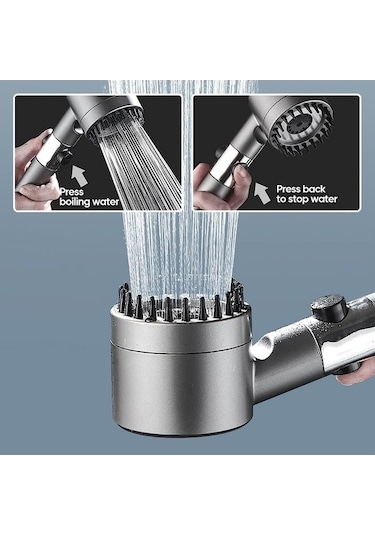 Press boiling water

Press back to stop water