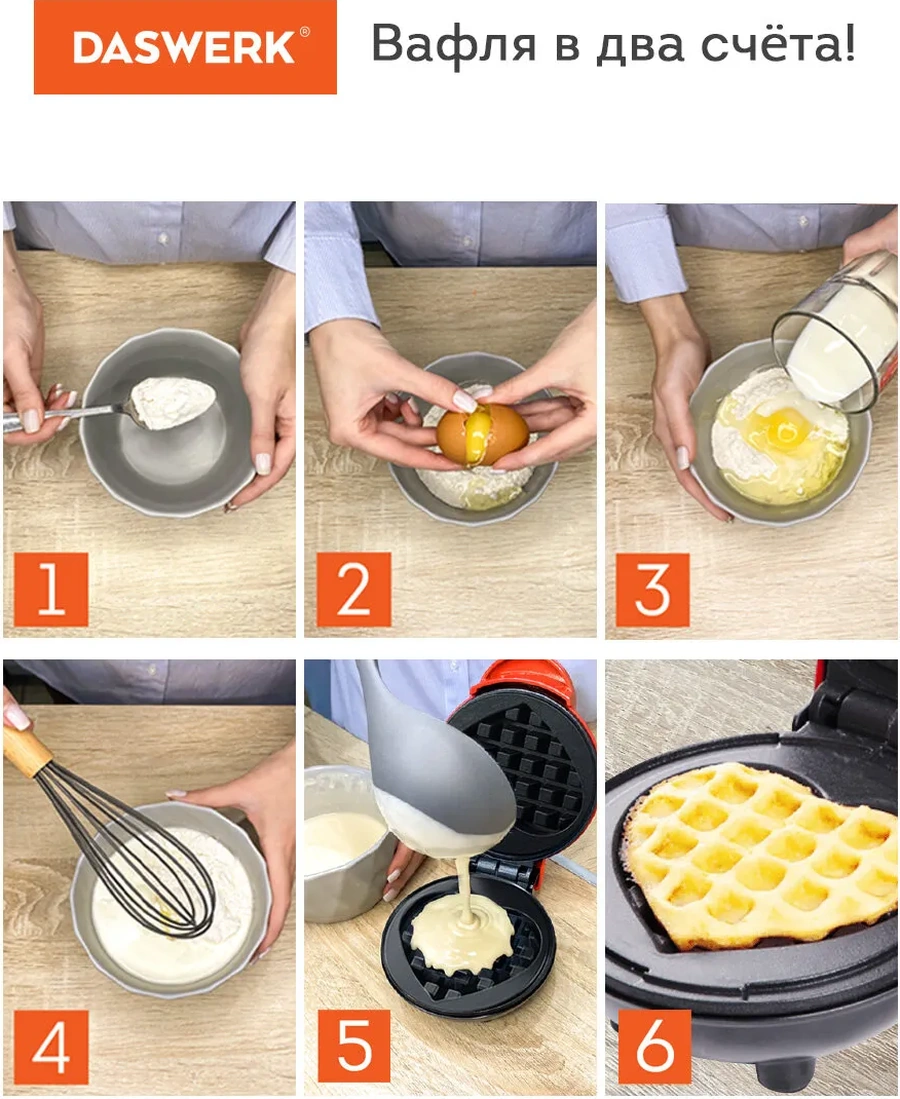 DASWERK®

Вафля в два счёта!

1

2

3

4

5

6