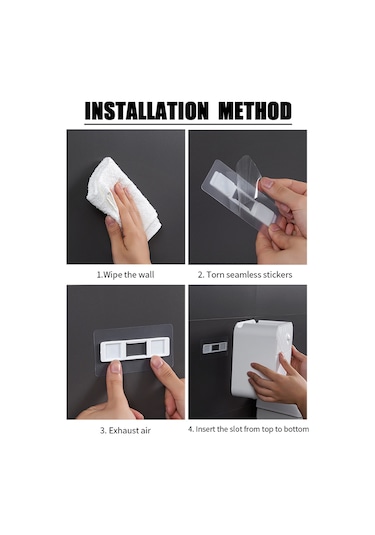 INSTALLATION METHOD

1.Wipe the wall

2. Torn seamless stickers

3. Exhaust air

4. Insert the slot from top to bottom