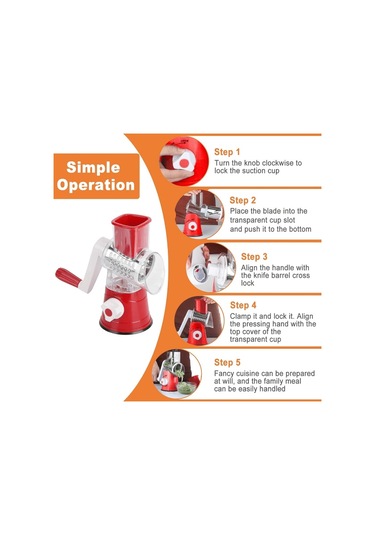 Simple Operation

Step 1
Turn the knob clockwise to lock the suction cup

Step 2
Place the blade into the transparent cup slot and push it to the bottom

Step 3
Align the handle with the knife barrel cross lock

Step 4
Clamp it and lock it. Align the pressing hand with the top cover of the transparent cup

Step 5
Fancy cuisine can be prepared at will, and the family meal can be easily handled