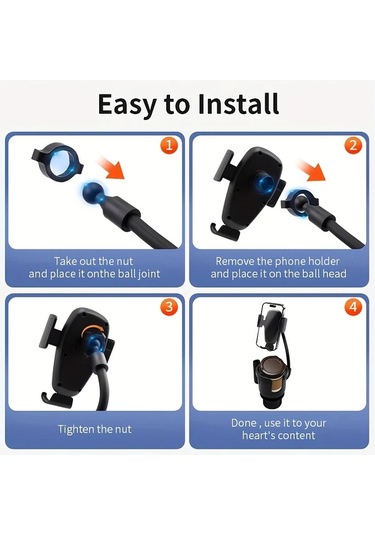 Easy to Install

1

Take out the nut and place it onthe ball joint

2

Remove the phone holder and place it on the ball head

3

Tighten the nut

4

Done , use it to your heart's content