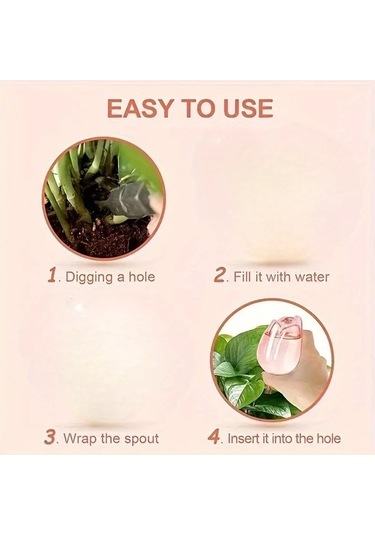 EASY TO USE

1. Digging a hole

2. Fill it with water

3. Wrap the spout

4. Insert it into the hole