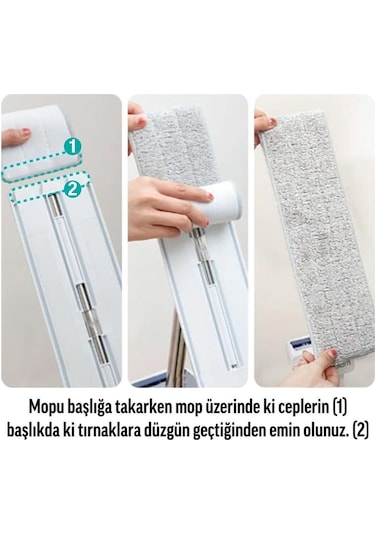 1

2

Mopu başlığa takarken mop üzerinde ki ceplerin (1) başlıkda ki tırnaklara düzgün geçtiğinden emin olunuz. (2)