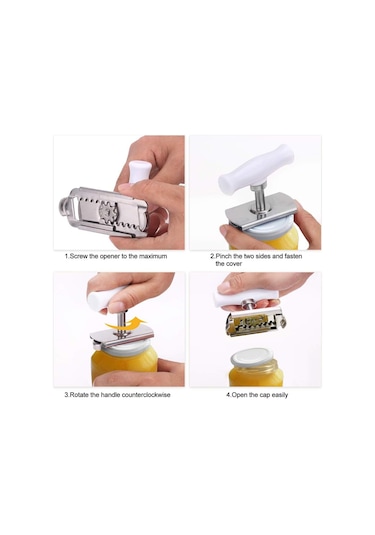 1.Screw the opener to the maximum

2.Pinch the two sides and fasten the cover

3.Rotate the handle counterclockwise

4.Open the cap easily