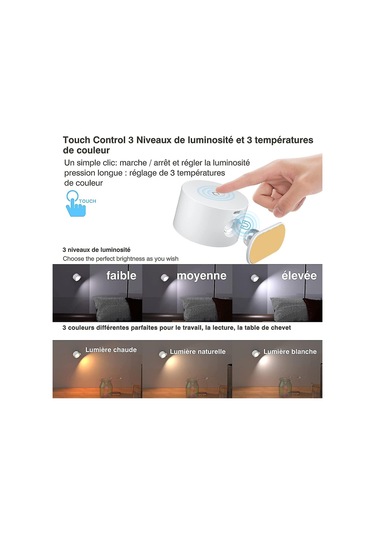 Touch Control 3 Niveaux de luminosité et 3 températures de couleur

Un simple clic: marche / arrêt et régler la luminosité
pression longue : réglage de 3 températures de couleur

TOUCH

3 niveaux de luminosité
Choose the perfect brightness as you wish

faible
moyenne
élevée

3 couleurs différentes parfaites pour le travail, la lecture, la table de chevet

Lumière chaude
Lumière naturelle
Lumière blanche