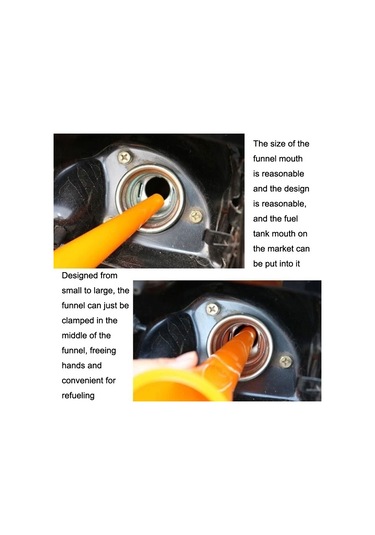 The size of the funnel mouth is reasonable and the design is reasonable, and the fuel tank mouth on the market can be put into it

Designed from small to large, the funnel can just be clamped in the middle of the funnel, freeing hands and convenient for refueling