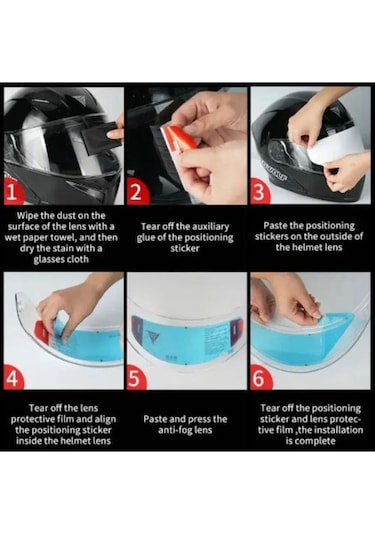 1

Wipe the dust on the surface of the lens with a wet paper towel, and then dry the stain with a glasses cloth

2

Tear off the auxiliary glue of the positioning sticker

3

Paste the positioning stickers on the outside of the helmet lens

4

Tear off the lens protective film and align the positioning sticker inside the helmet lens

5

Paste and press the anti-fog lens

6

Tear off the positioning sticker and lens protective film ,the installation is complete