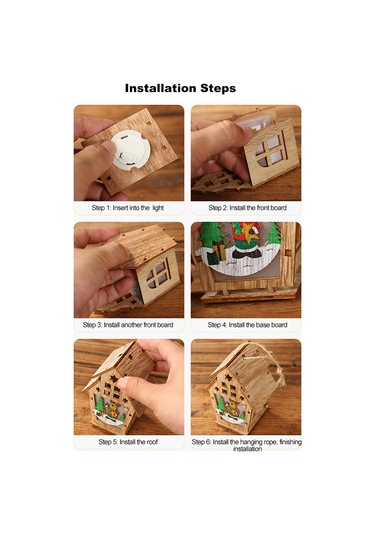 Installation Steps

Step 1: Insert into the light

Step 2: Install the front board

Step 3: Install another front board

Step 4: Install the base board

Step 5: Install the roof

Step 6: Install the hanging rope, finishing installation