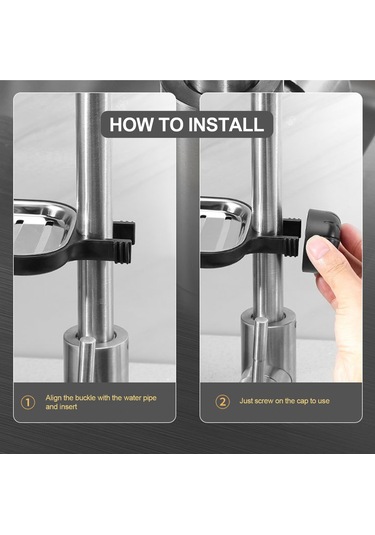 HOW TO INSTALL

① Align the buckle with the water pipe and insert

② Just screw on the cap to use