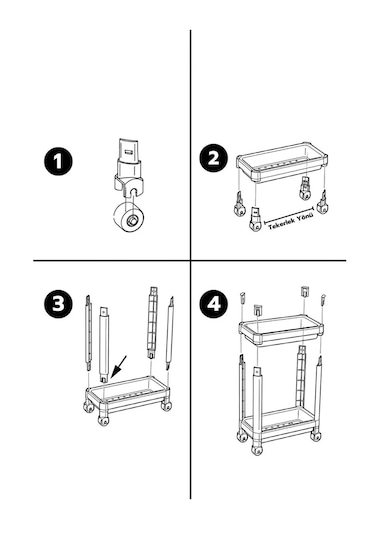 1

2

Tekerlek Yönü

3

4