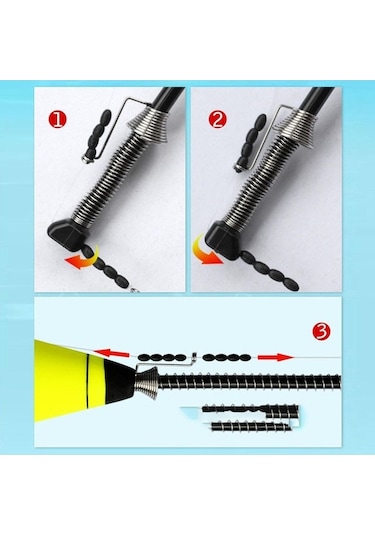 1

2

3