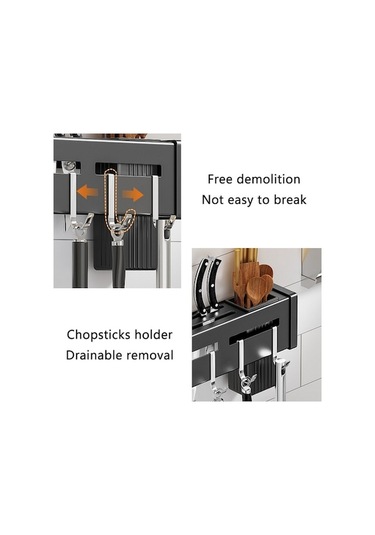 Free demolition
Not easy to break

Chopsticks holder
Drainable removal