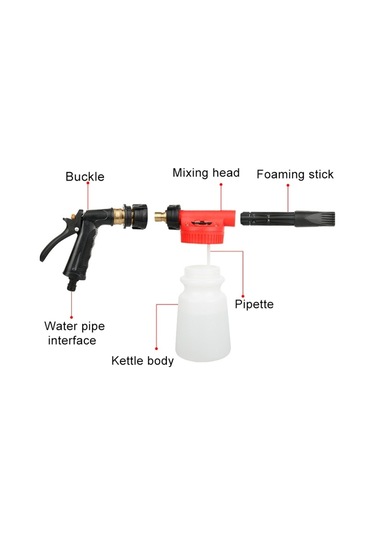 Buckle

Mixing head

Foaming stick

Pipette

Water pipe interface

Kettle body