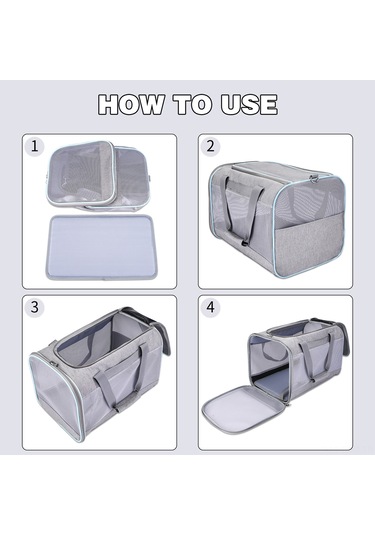 HOW TO USE

1

2

3

4