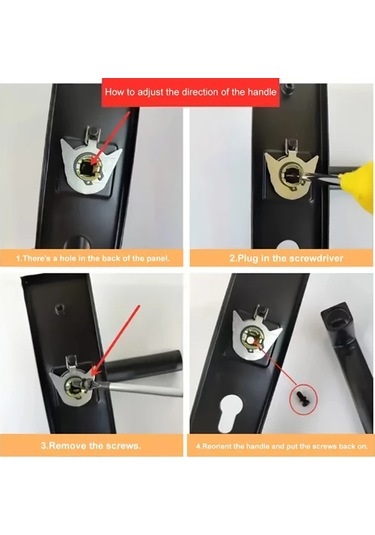 How to adjust the direction of the handle

1.There's a hole in the back of the panel.

2.Plug in the screwdriver

3.Remove the screws.

4.Reorient the handle and put the screws back on.