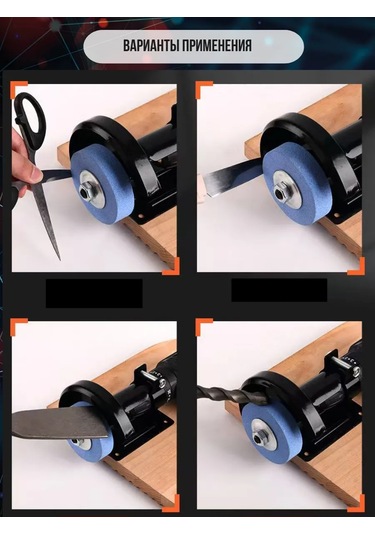 ВАРИАНТЫ ПРИМЕНЕНИЯ