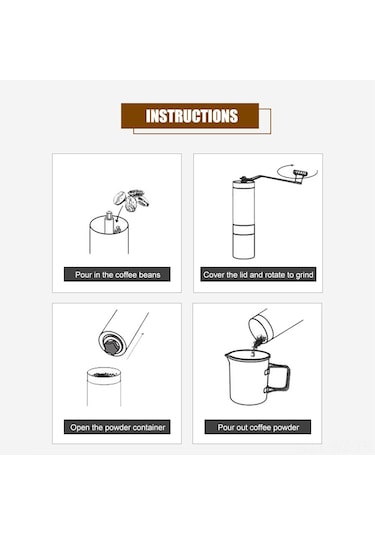 INSTRUCTIONS

Pour in the coffee beans

Cover the lid and rotate to grind

Open the powder container

Pour out coffee powder