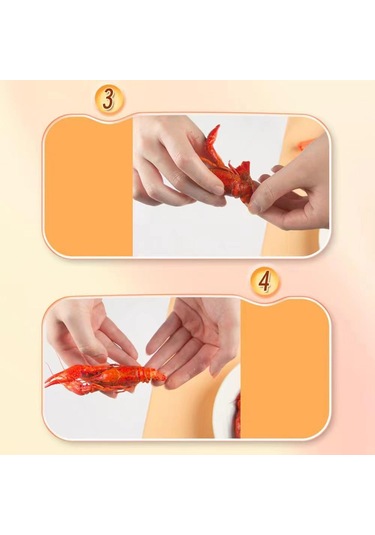 3

4