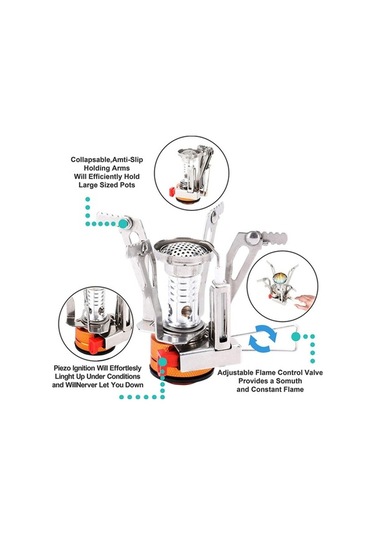 Collapsable,Amti-Slip Holding Arms Will Efficiently Hold Large Sized Pots

Piezo Ignition Will Effortlesly Linght Up Under Conditions and WillNerver Let You Down

Adjustable Flame Control Valve Provides a Somuth and Constant Flame