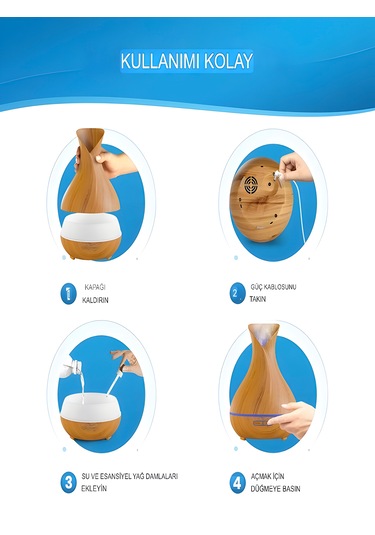 KULLANIMI KOLAY

1 KAPAĞI KALDIRIN

2 GÜÇ KABLOSUNU TAKIN

3 SU VE ESANSİYEL YAĞ DAMLALARI EKLEYİN

4 AÇMAK İÇİN DÜĞMEYE BASIN