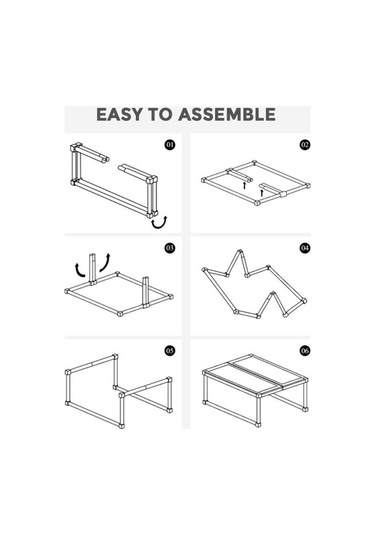 EASY TO ASSEMBLE

01

02

03

04

05

06