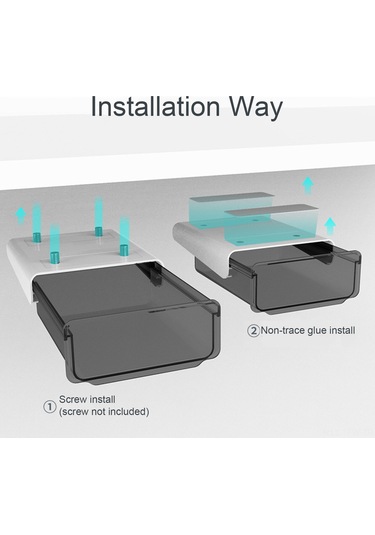 Installation Way

②Non-trace glue install

① Screw install
(screw not included)