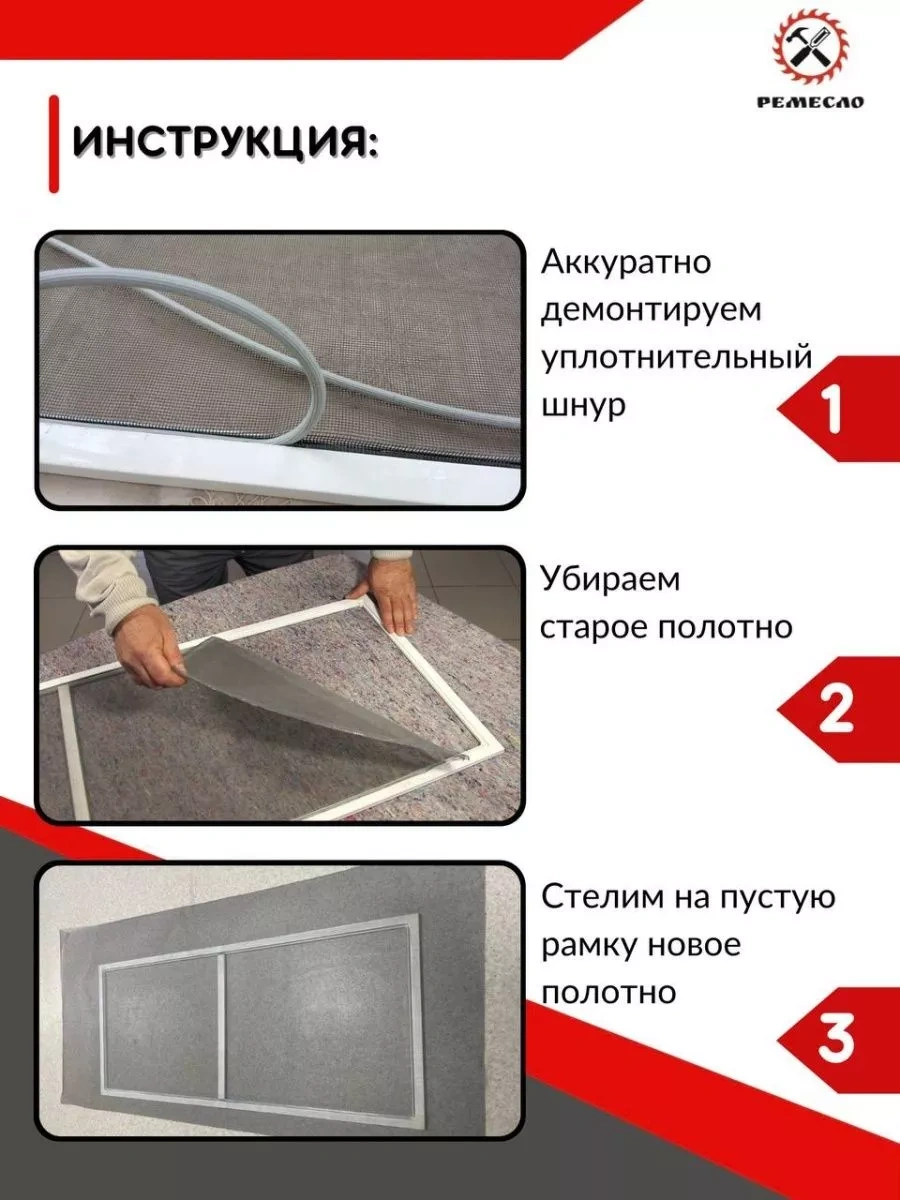 РЕМЕСЛО

ИНСТРУКЦИЯ:

Аккуратно демонтируем уплотнительный шнур

1

Убираем старое полотно

2

Стелим на пустую рамку новое полотно

3