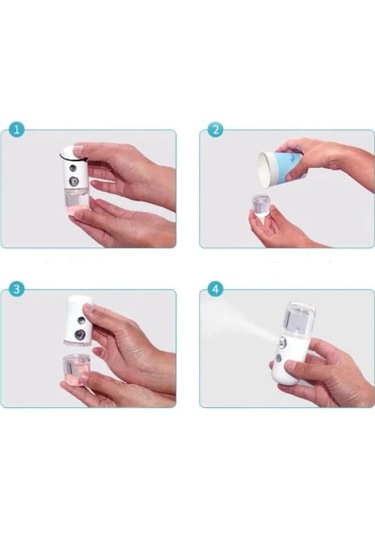 1

2

3

4