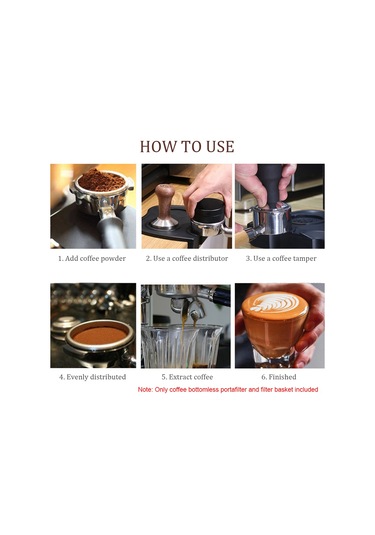 HOW TO USE

1. Add coffee powder

2. Use a coffee distributor

3. Use a coffee tamper

4. Evenly distributed

5. Extract coffee

6. Finished

Note: Only coffee bottomless portafilter and filter basket included