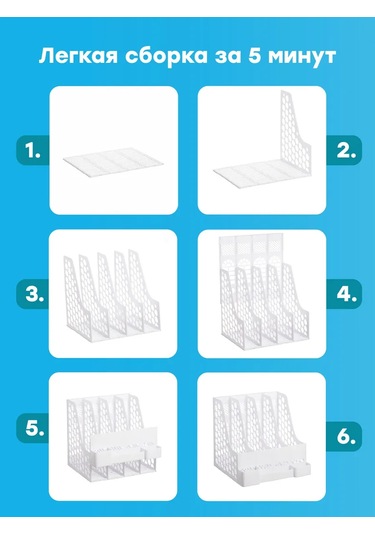 Легкая сборка за 5 минут

1.

2.

3.

4.

5.

6.